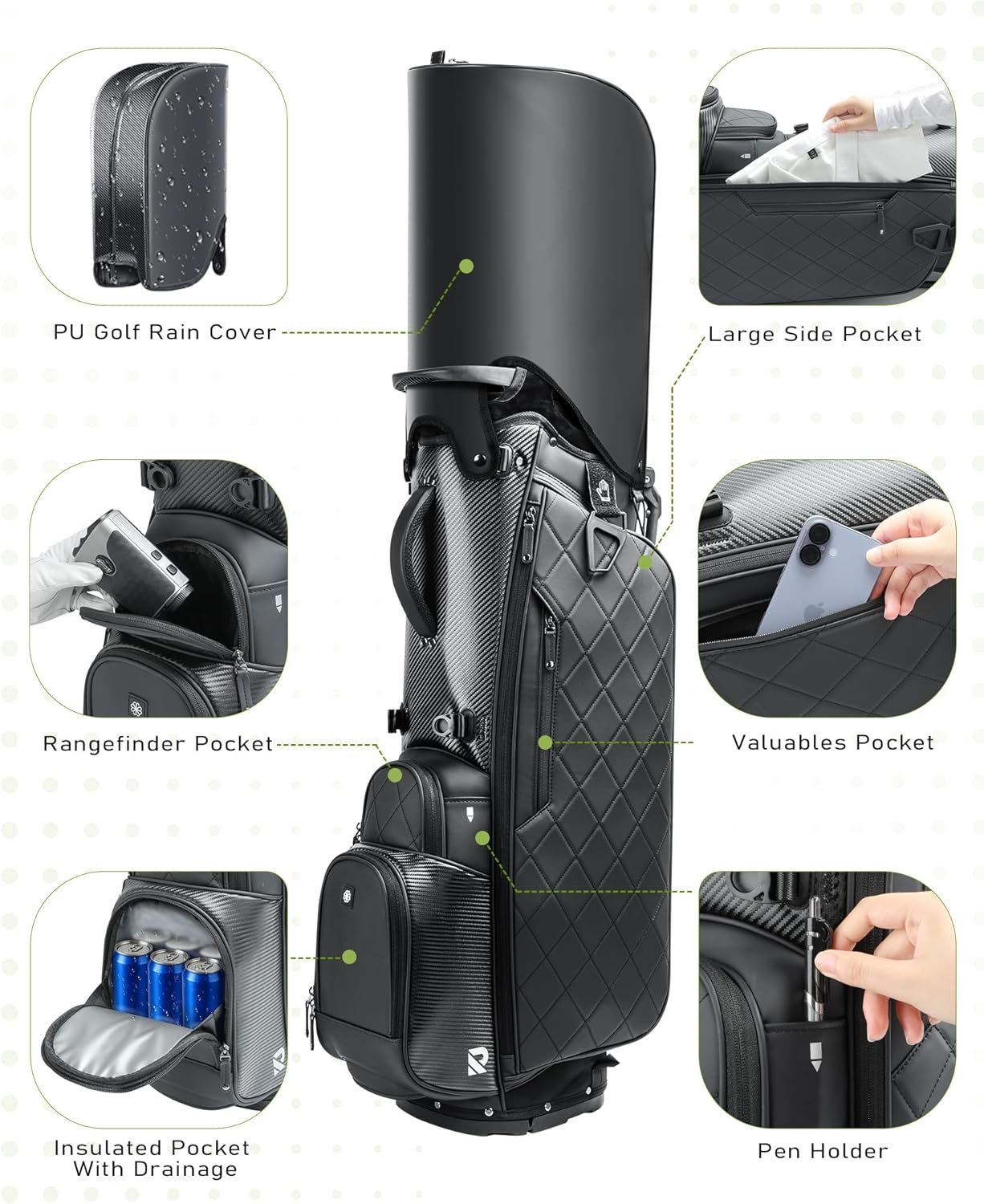 PU Golf Rain Cover

Large Side Pocket

Rangefinder Pocket

Valuables Pocket

Insulated Pocket With Drainage

Pen Holder